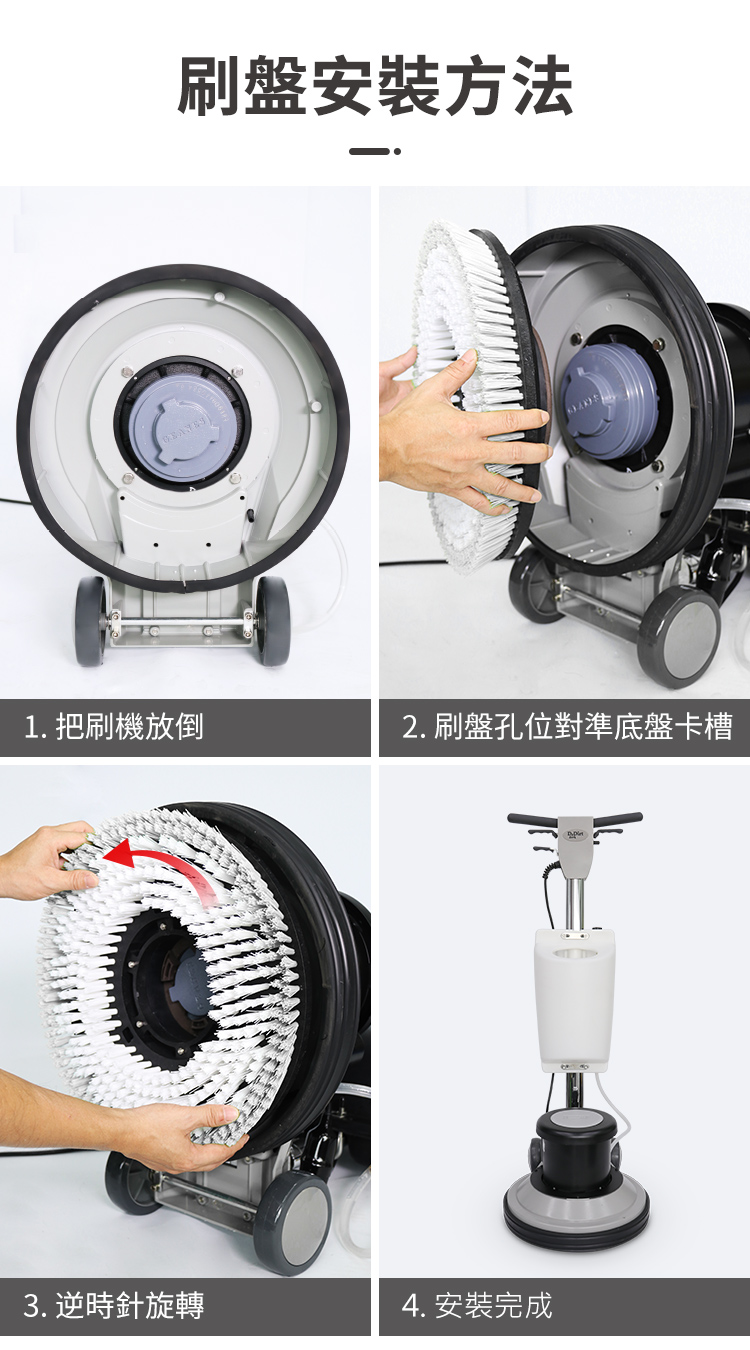 刷盤安裝方法

1. 把刷機放倒

2. 刷盤孔位對準底盤卡槽

3. 逆時針旋轉

4. 安裝完成